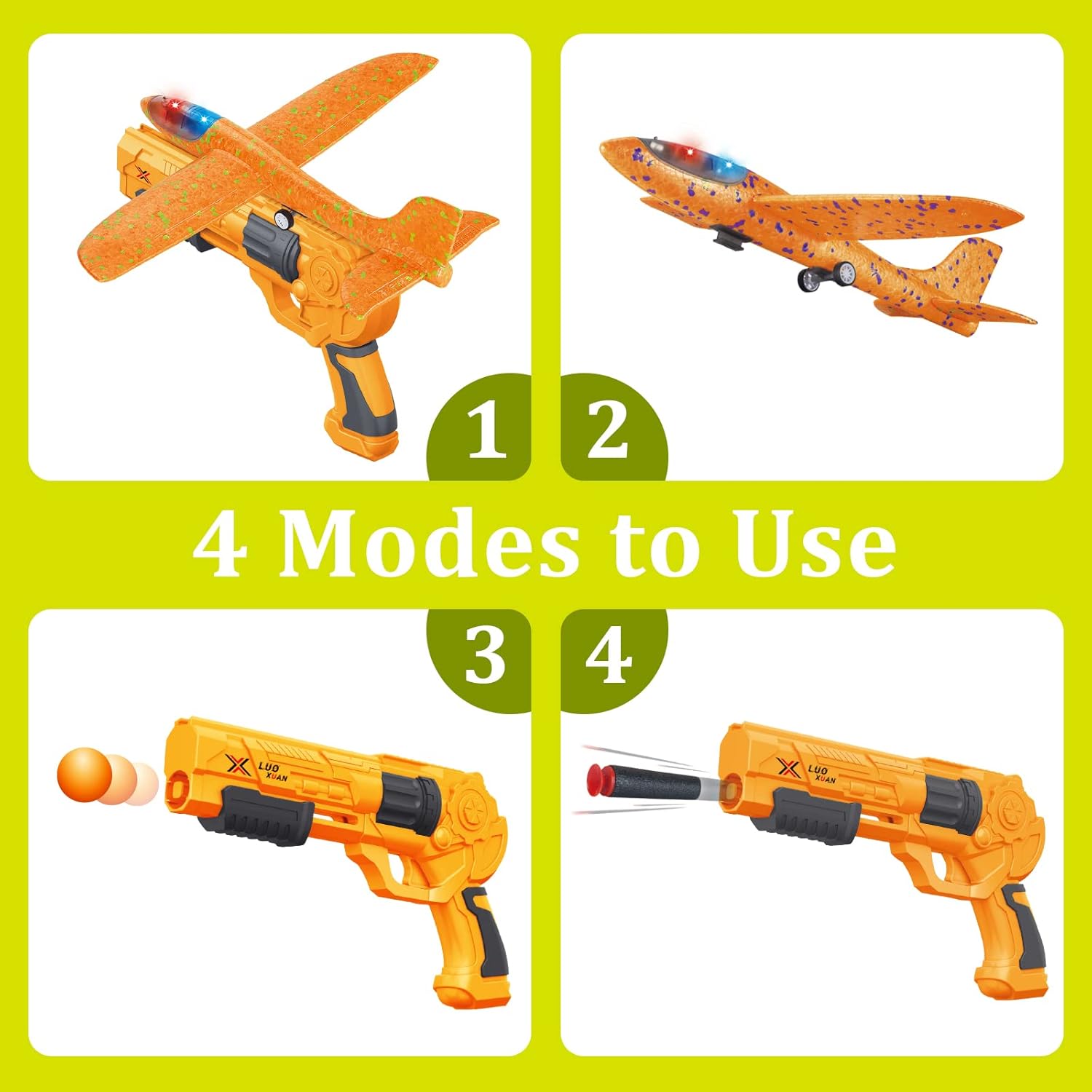 1
2
4 Modes to Use
3
4
LUO XUAN
LUO XUAN